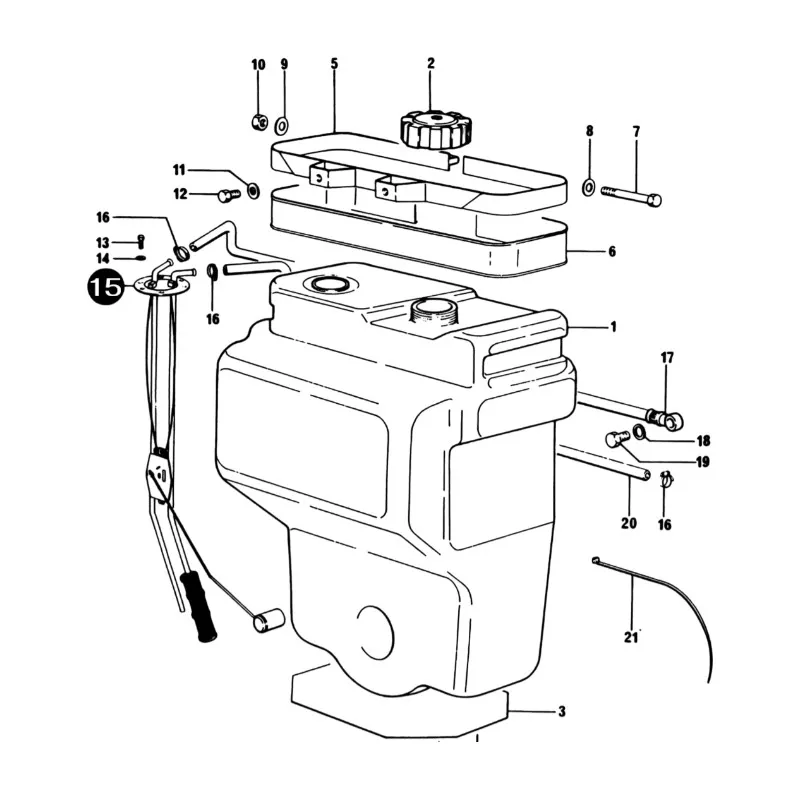 10
9
5
2
8
7
11
12
16
13
14
15
16
6
1
17
18
19
20
16
21
3